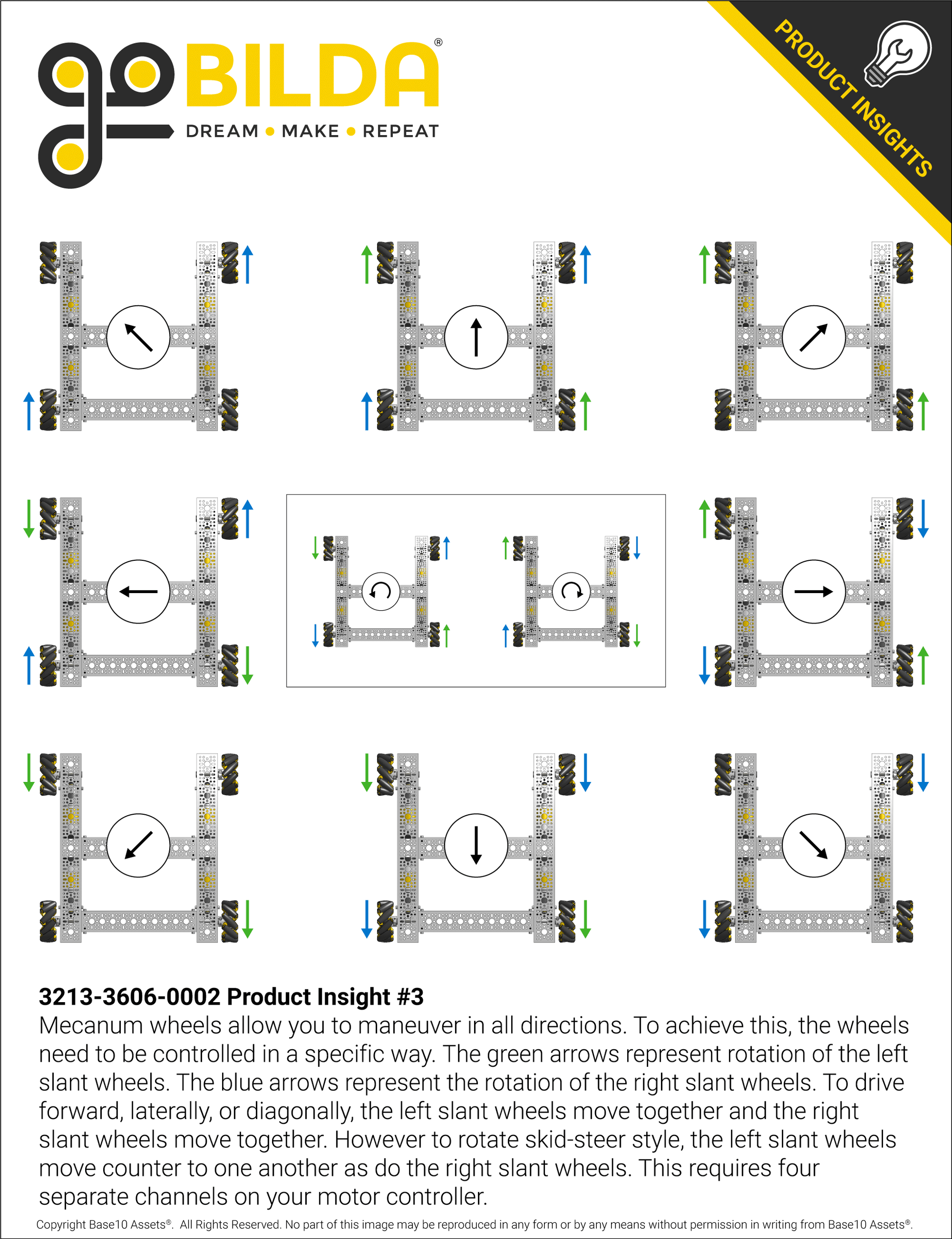 goBILDA®
DREAM • MAKE • REPEAT

PRODUCT INSIGHTS

3213-3606-0002 Product Insight #3
Mecanum wheels allow you to maneuver in all directions. To achieve this, the wheels need to be controlled in a specific way. The green arrows represent rotation of the left slant wheels. The blue arrows represent the rotation of the right slant wheels. To drive forward, laterally, or diagonally, the left slant wheels move together and the right slant wheels move together. However to rotate skid-steer style, the left slant wheels move counter to one another as do the right slant wheels. This requires four separate channels on your motor controller.

Copyright Base10 Assets®. All Rights Reserved. No part of this image may be reproduced in any form or by any means without permission in writing from Base10 Assets®.