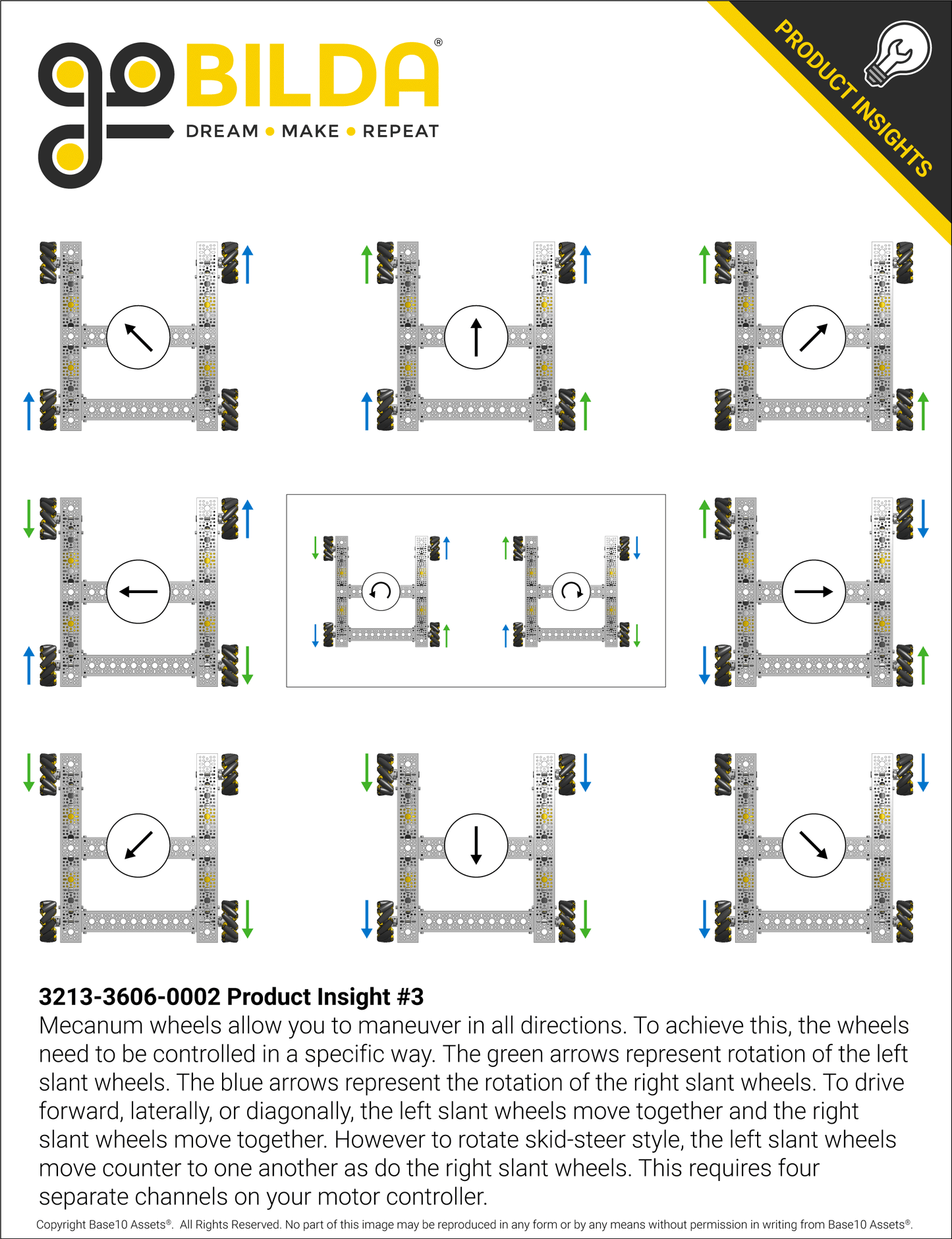 goBILDA®
DREAM • MAKE • REPEAT

PRODUCT INSIGHTS

3213-3606-0002 Product Insight #3
Mecanum wheels allow you to maneuver in all directions. To achieve this, the wheels need to be controlled in a specific way. The green arrows represent rotation of the left slant wheels. The blue arrows represent the rotation of the right slant wheels. To drive forward, laterally, or diagonally, the left slant wheels move together and the right slant wheels move together. However to rotate skid-steer style, the left slant wheels move counter to one another as do the right slant wheels. This requires four separate channels on your motor controller.

Copyright Base10 Assets®. All Rights Reserved. No part of this image may be reproduced in any form or by any means without permission in writing from Base10 Assets®.