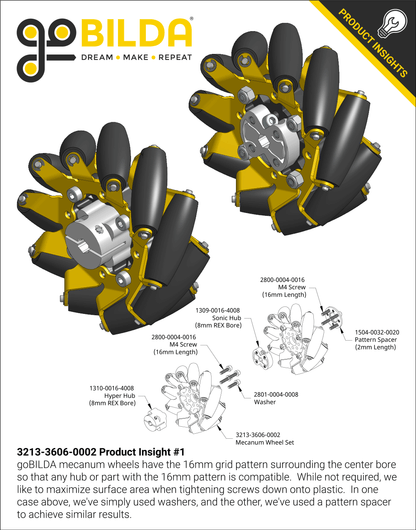 goBILDA®
DREAM • MAKE • REPEAT

PRODUCT INSIGHTS

2800-0004-0016
M4 Screw
(16mm Length)

1309-0016-4008
Sonic Hub
(8mm REX Bore)

1504-0032-0020
Pattern Spacer
(2mm Length)

2800-0004-0016
M4 Screw
(16mm Length)

1310-0016-4008
Hyper Hub
(8mm REX Bore)

2801-0004-0008
Washer

3213-3606-0002
Mecanum Wheel Set

3213-3606-0002 Product Insight #1
goBILDA mecanum wheels have the 16mm grid pattern surrounding the center bore so that any hub or part with the 16mm pattern is compatible. While not required, we like to maximize surface area when tightening screws down onto plastic. In one case above, we've simply used washers, and the other, we've used a pattern spacer to achieve similar results.