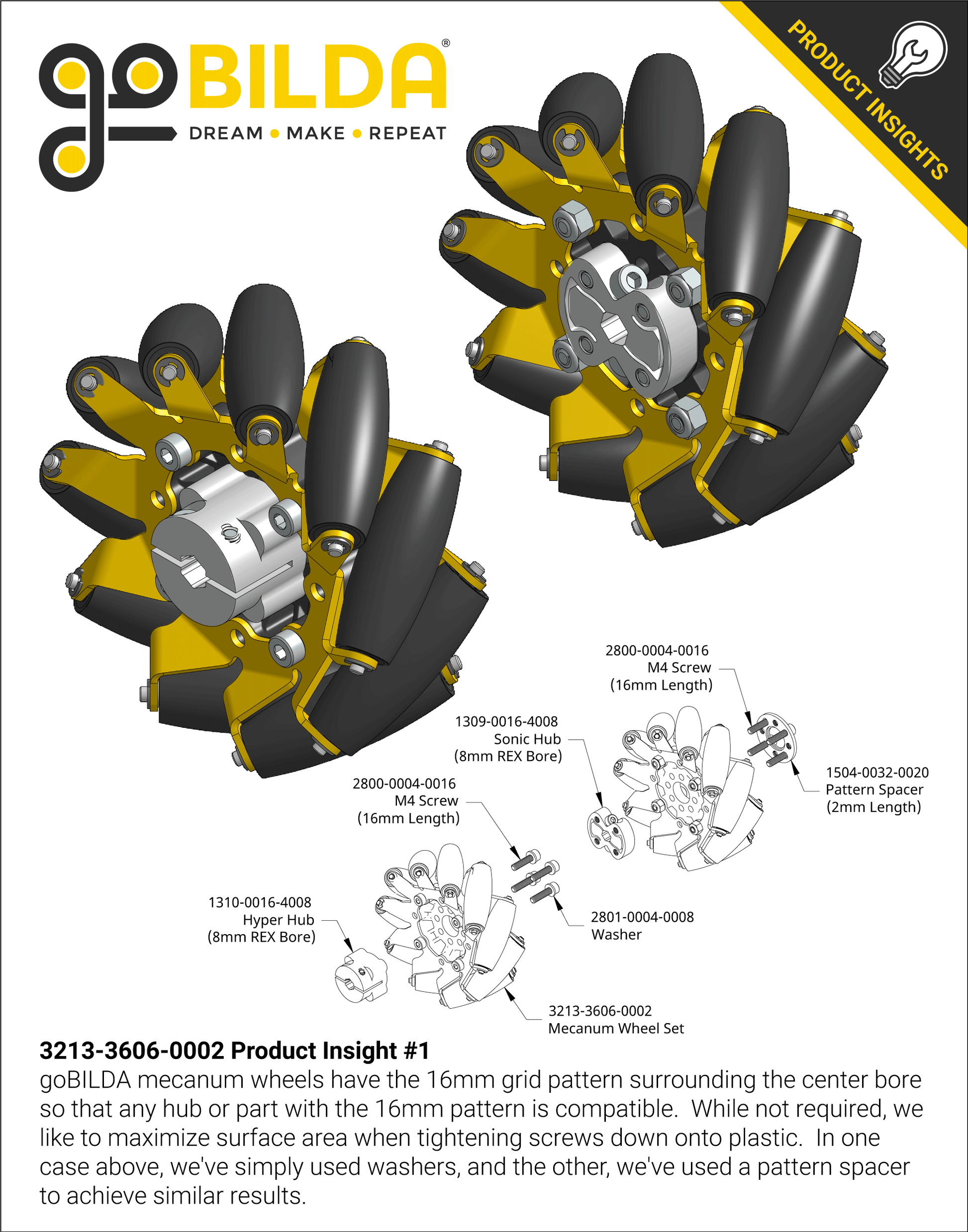 goBILDA®
DREAM • MAKE • REPEAT

PRODUCT INSIGHTS

2800-0004-0016
M4 Screw
(16mm Length)

1309-0016-4008
Sonic Hub
(8mm REX Bore)

1504-0032-0020
Pattern Spacer
(2mm Length)

2800-0004-0016
M4 Screw
(16mm Length)

1310-0016-4008
Hyper Hub
(8mm REX Bore)

2801-0004-0008
Washer

3213-3606-0002
Mecanum Wheel Set

3213-3606-0002 Product Insight #1
goBILDA mecanum wheels have the 16mm grid pattern surrounding the center bore so that any hub or part with the 16mm pattern is compatible. While not required, we like to maximize surface area when tightening screws down onto plastic. In one case above, we've simply used washers, and the other, we've used a pattern spacer to achieve similar results.