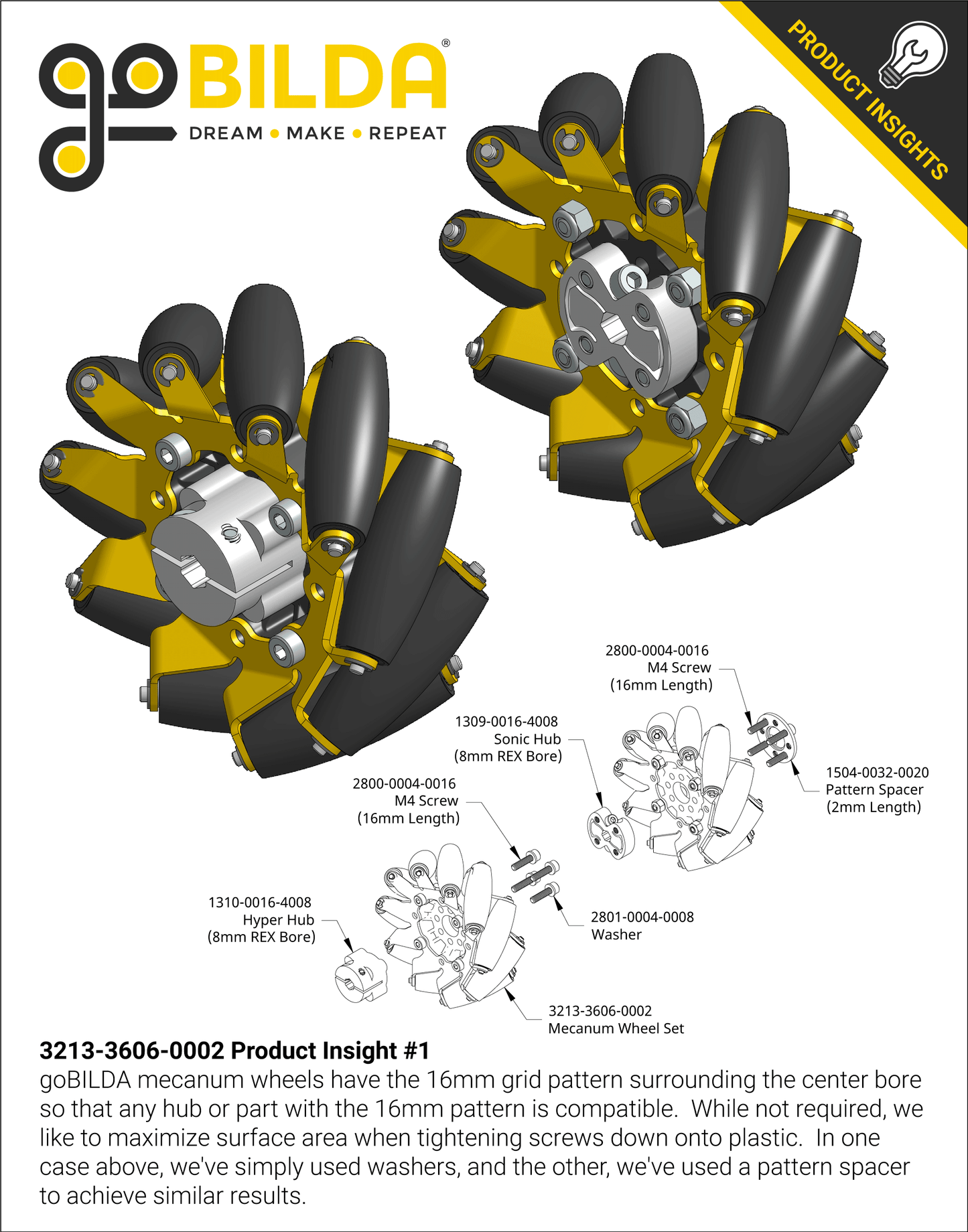 goBILDA®
DREAM • MAKE • REPEAT

PRODUCT INSIGHTS

2800-0004-0016
M4 Screw
(16mm Length)

1309-0016-4008
Sonic Hub
(8mm REX Bore)

1504-0032-0020
Pattern Spacer
(2mm Length)

2800-0004-0016
M4 Screw
(16mm Length)

1310-0016-4008
Hyper Hub
(8mm REX Bore)

2801-0004-0008
Washer

3213-3606-0002
Mecanum Wheel Set

3213-3606-0002 Product Insight #1
goBILDA mecanum wheels have the 16mm grid pattern surrounding the center bore so that any hub or part with the 16mm pattern is compatible. While not required, we like to maximize surface area when tightening screws down onto plastic. In one case above, we've simply used washers, and the other, we've used a pattern spacer to achieve similar results.